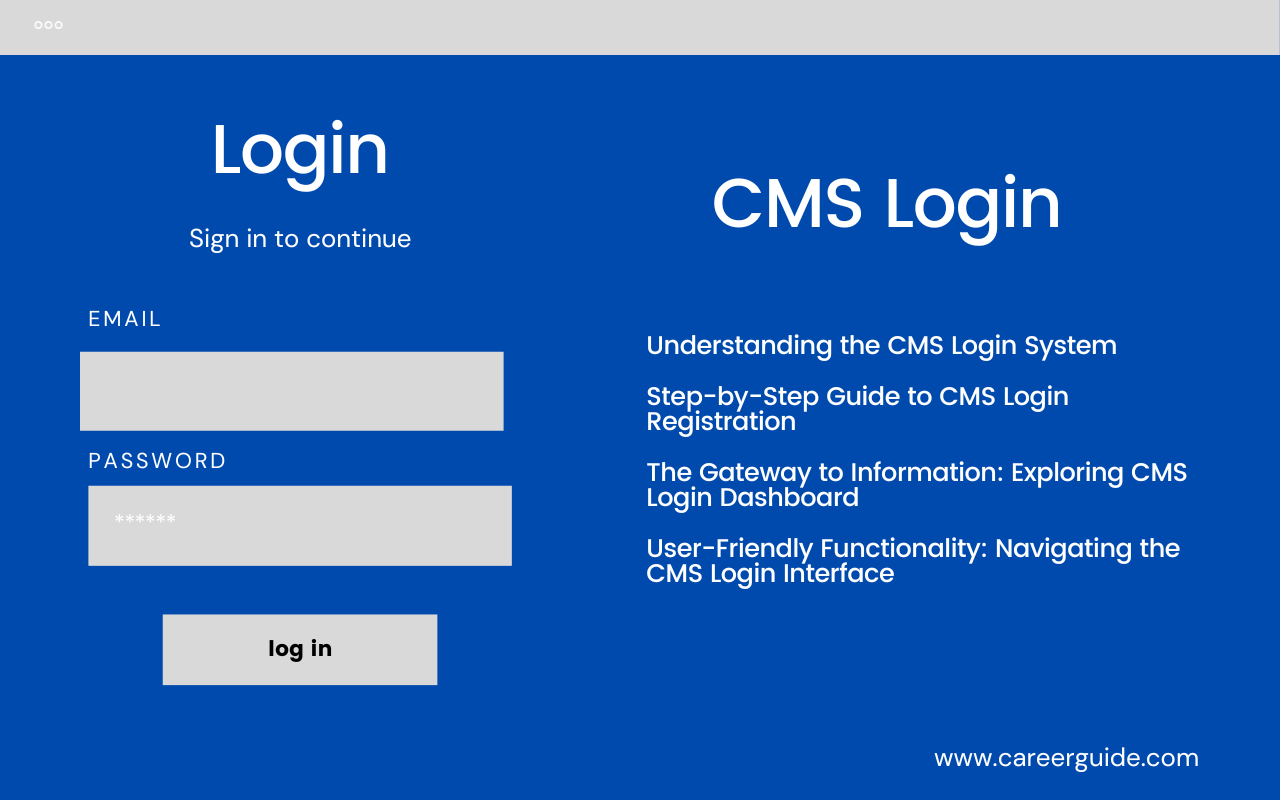 Login

Sign in to continue

EMAIL

PASSWORD

******

log in

CMS Login

Understanding the CMS Login System

Step-by-Step Guide to CMS Login Registration

The Gateway to Information: Exploring CMS Login Dashboard

User-Friendly Functionality: Navigating the CMS Login Interface

www.careerguide.com